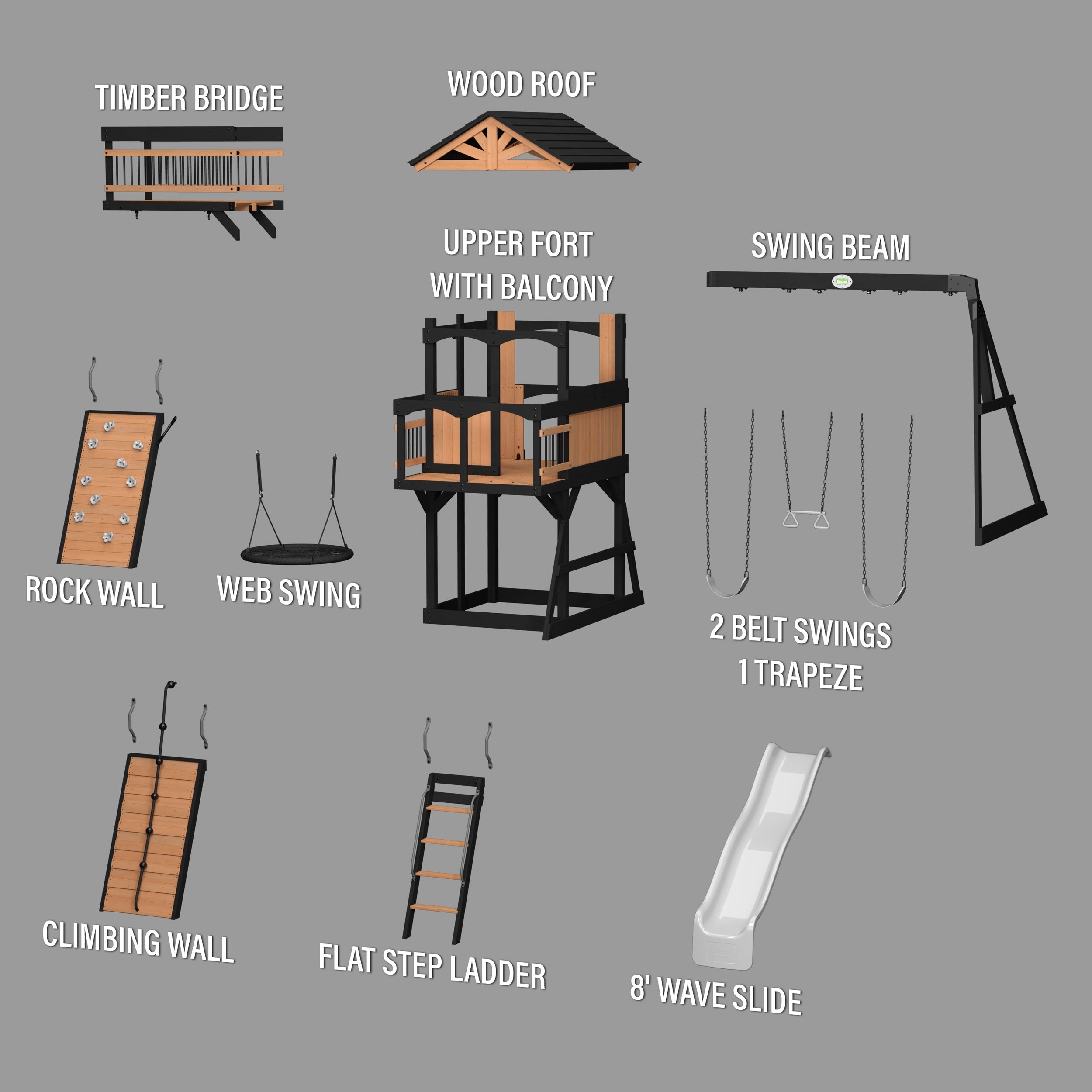 TIMBER BRIDGE

WOOD ROOF

UPPER FORT WITH BALCONY

SWING BEAM

ROCK WALL

WEB SWING

2 BELT SWINGS
1 TRAPEZE

CLIMBING WALL

FLAT STEP LADDER

8' WAVE SLIDE