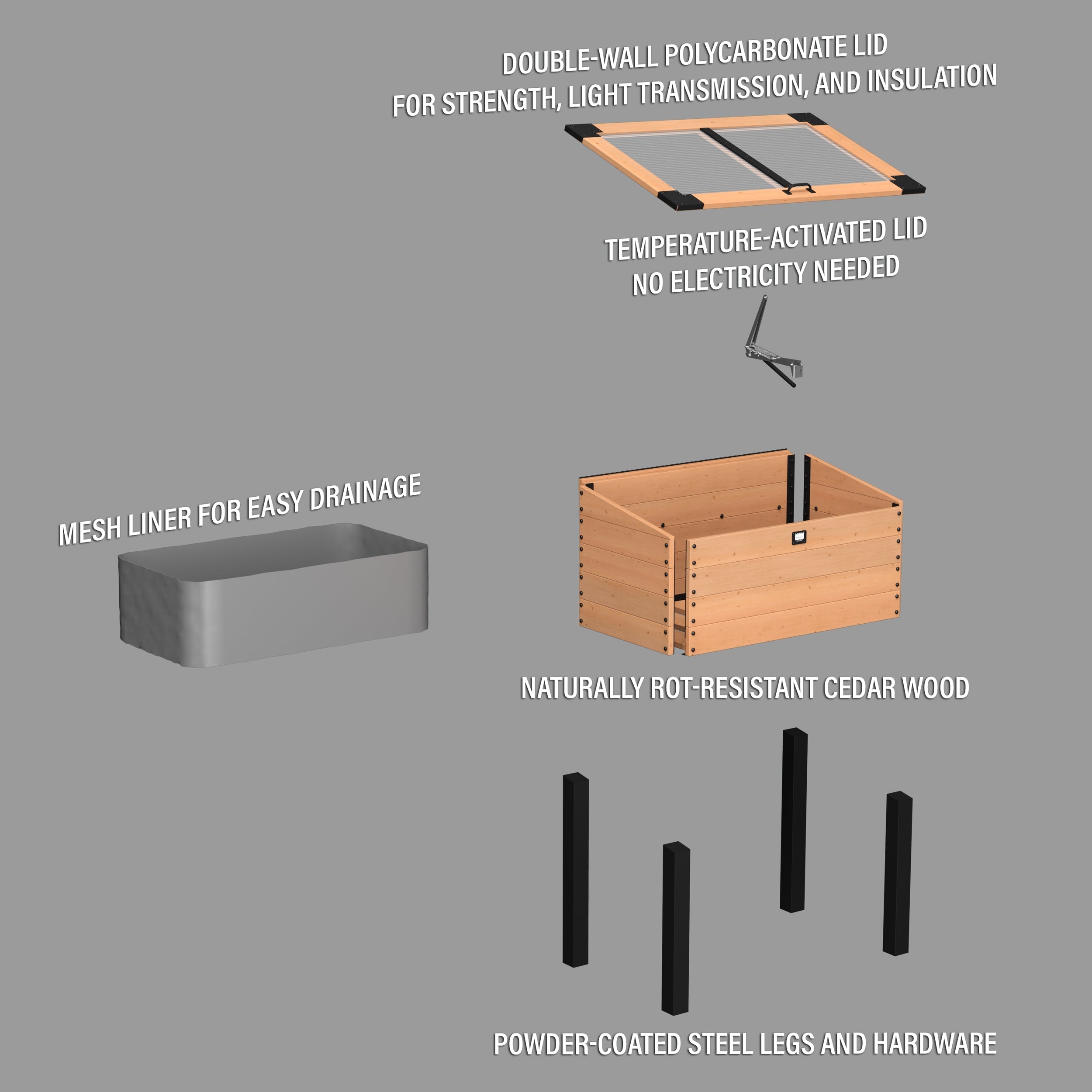 DOUBLE-WALL POLYCARBONATE LID
FOR STRENGTH, LIGHT TRANSMISSION, AND INSULATION

TEMPERATURE-ACTIVATED LID
NO ELECTRICITY NEEDED

MESH LINER FOR EASY DRAINAGE

NATURALLY ROT-RESISTANT CEDAR WOOD

POWDER-COATED STEEL LEGS AND HARDWARE