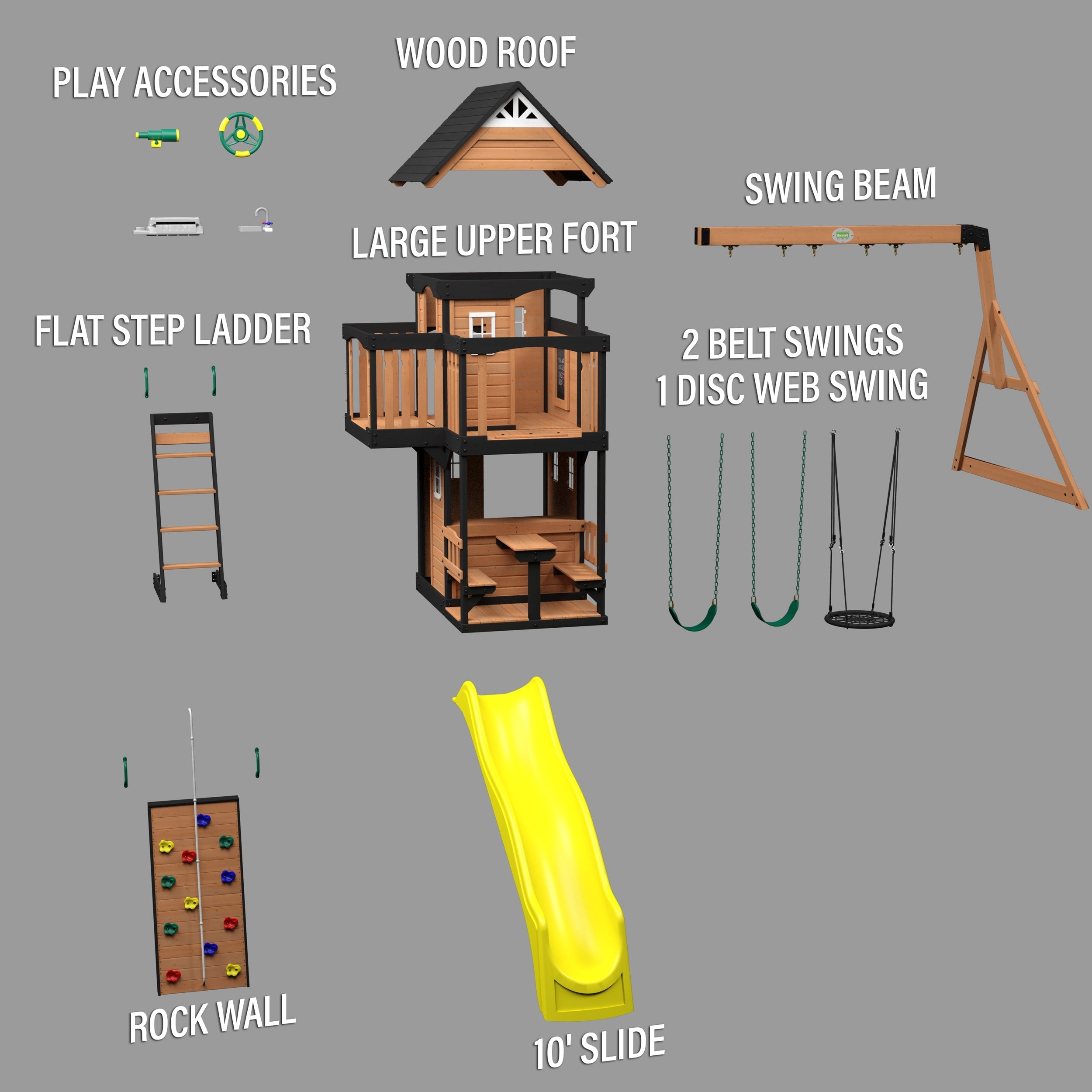 PLAY ACCESSORIES

WOOD ROOF

SWING BEAM

LARGE UPPER FORT

FLAT STEP LADDER

2 BELT SWINGS
1 DISC WEB SWING

ROCK WALL

10' SLIDE