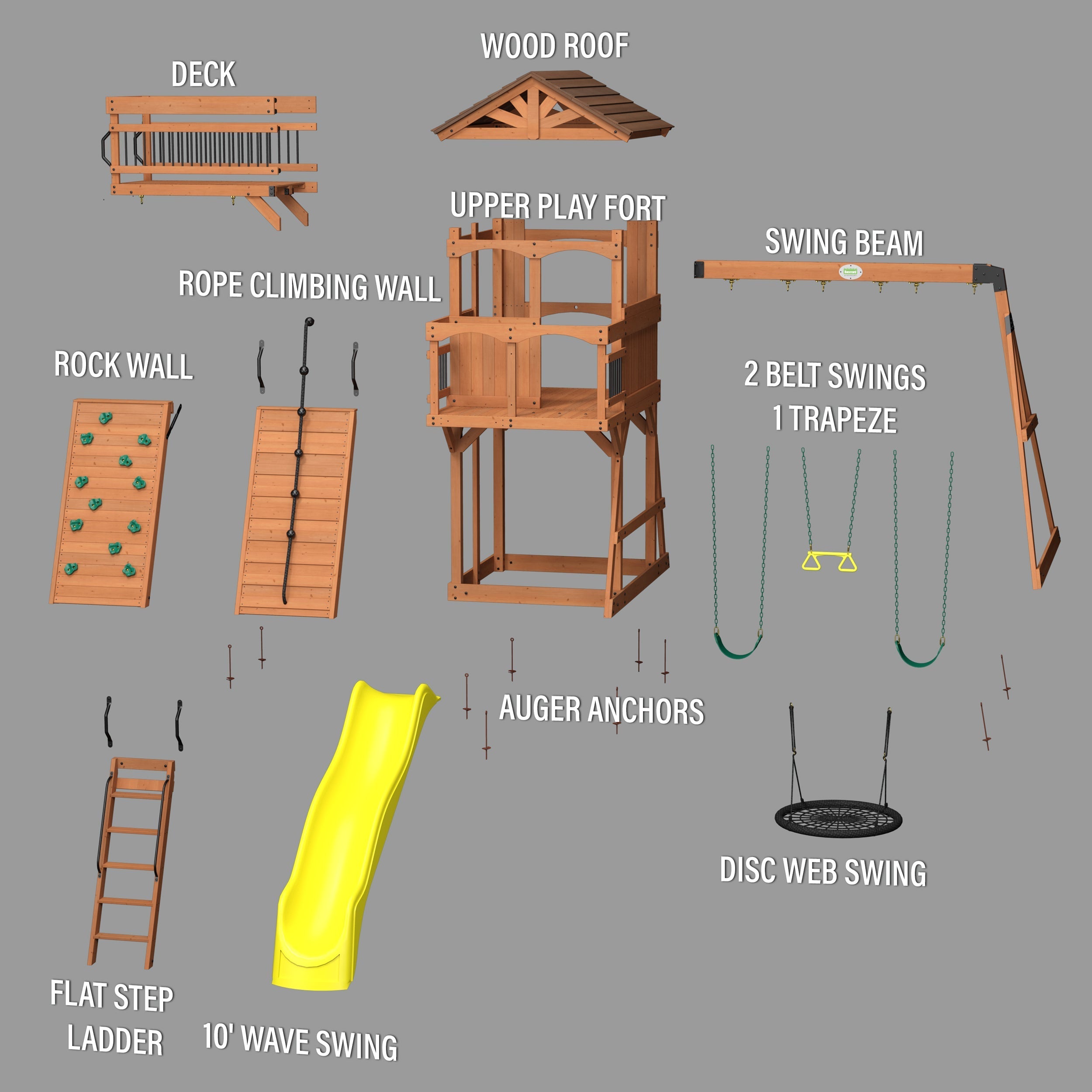 WOOD ROOF

DECK

UPPER PLAY FORT

SWING BEAM

ROPE CLIMBING WALL

ROCK WALL

2 BELT SWINGS
1 TRAPEZE

AUGER ANCHORS

DISC WEB SWING

FLAT STEP
LADDER

10' WAVE SWING